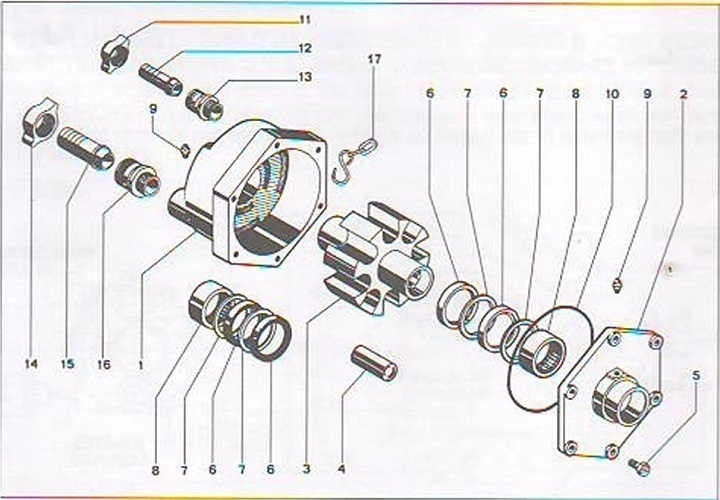 11
12
13
17
9
6
7
6
7
8
10
9
2
14
15
16
1
8
7
6
7
6
3
4
5